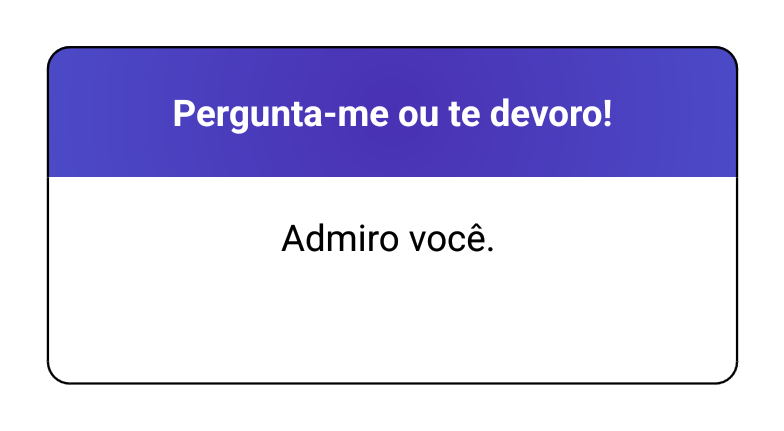 Pergunta-me ou te devoro!

Admiro você.